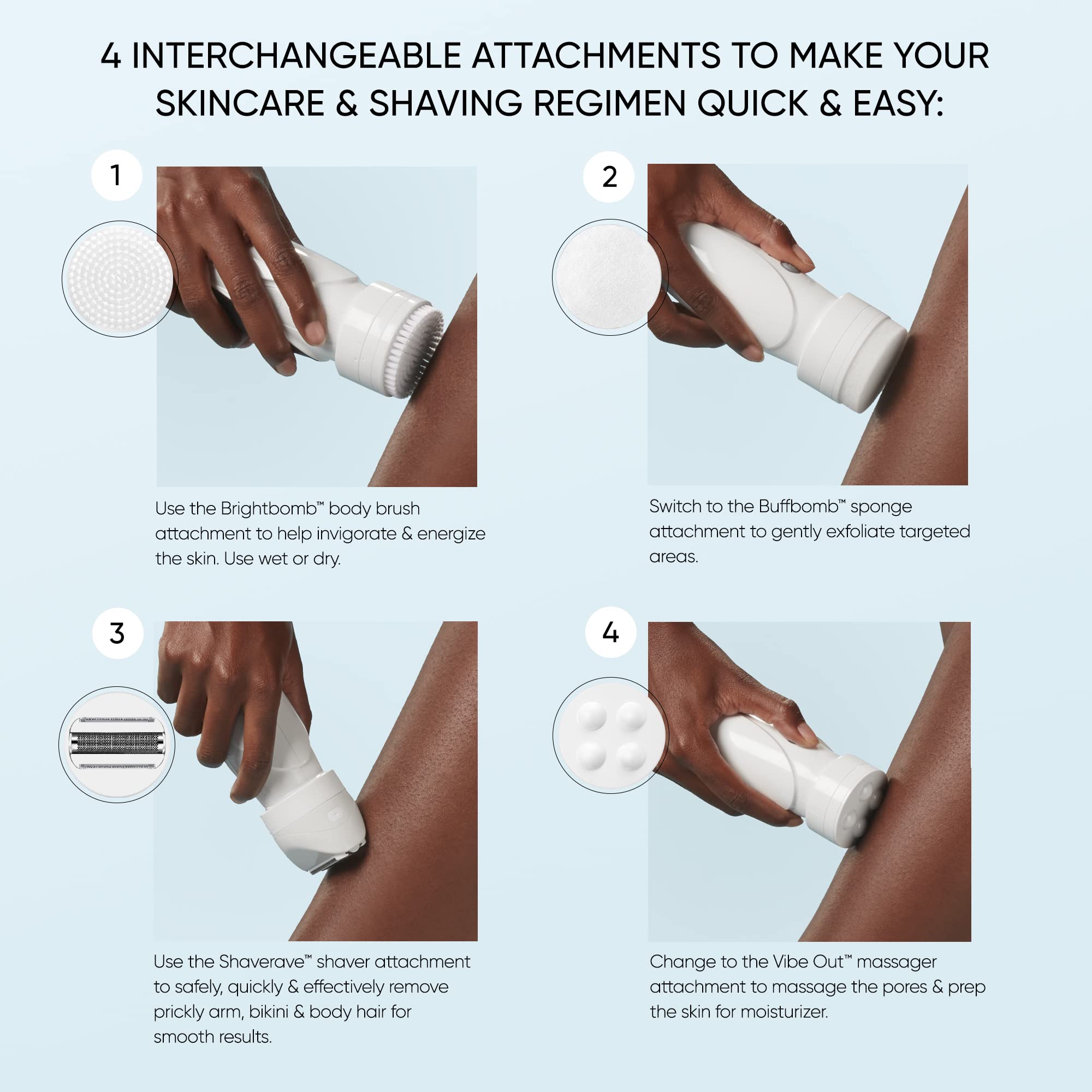 4 INTERCHANGEABLE ATTACHMENTS TO MAKE YOUR SKINCARE & SHAVING REGIMEN QUICK & EASY:

1

Use the Brightbomb™ body brush attachment to help invigorate & energize the skin. Use wet or dry.

2

Switch to the Buffbomb™ sponge attachment to gently exfoliate targeted areas.

3

Use the Shaverave™ shaver attachment to safely, quickly & effectively remove prickly arm, bikini & body hair for smooth results.

4

Change to the Vibe Out™ massager attachment to massage the pores & prep the skin for moisturizer.